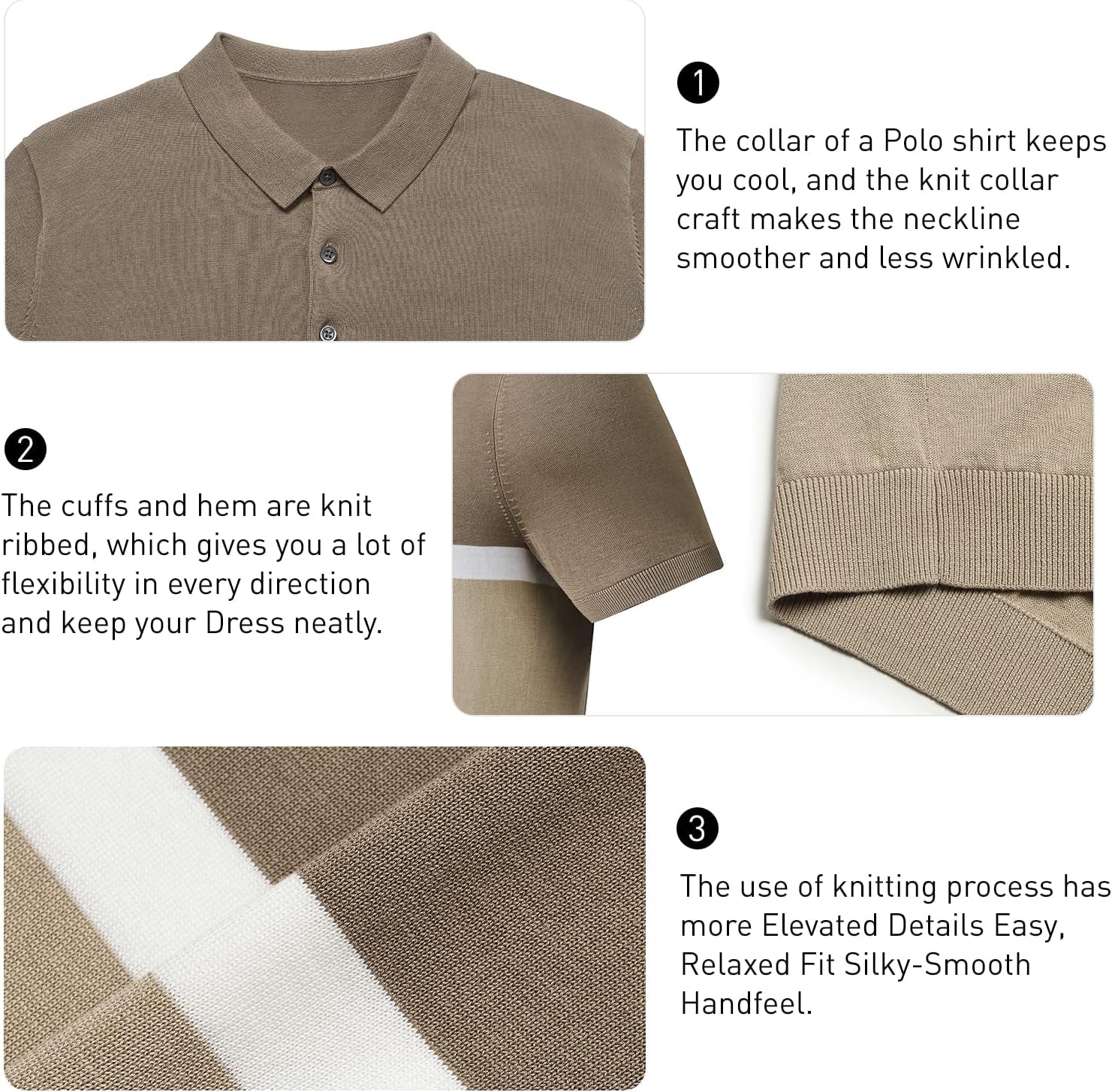 1

The collar of a Polo shirt keeps you cool, and the knit collar craft makes the neckline smoother and less wrinkled.

2

The cuffs and hem are knit ribbed, which gives you a lot of flexibility in every direction and keep your Dress neatly.

3

The use of knitting process has more Elevated Details Easy, Relaxed Fit Silky-Smooth Handfeel.